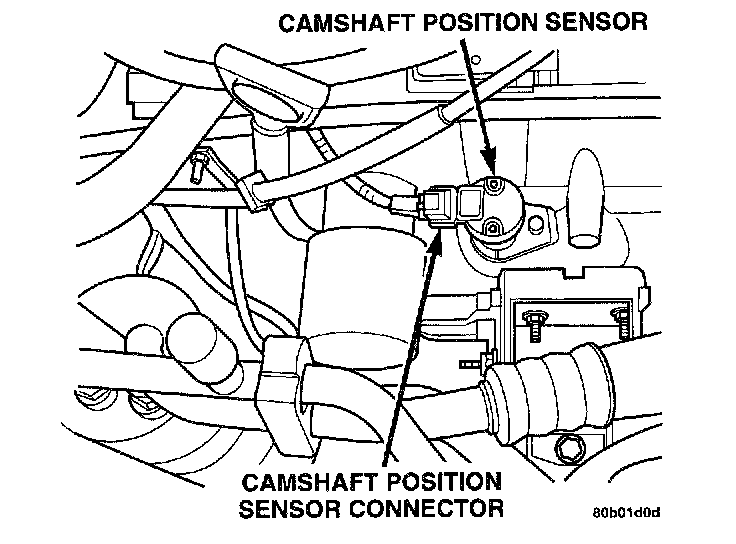 CAMSHAFT POSITION SENSOR

CAMSHAFT POSITION SENSOR CONNECTOR

80b01d0d