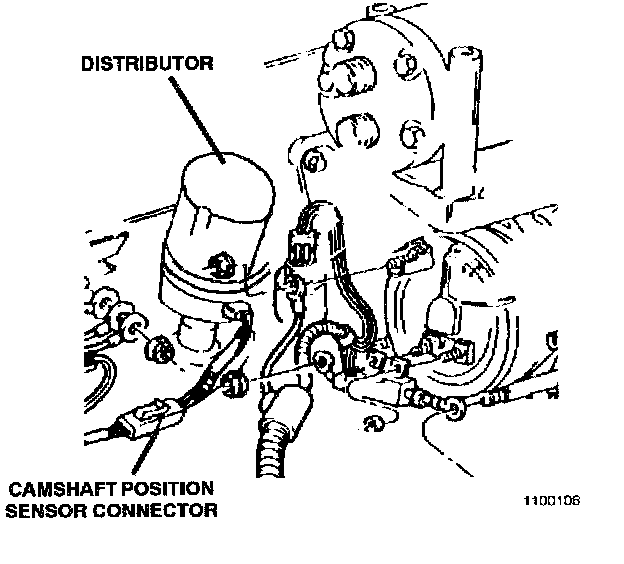 DISTRIBUTOR

CAMSHAFT POSITION SENSOR CONNECTOR

1100106