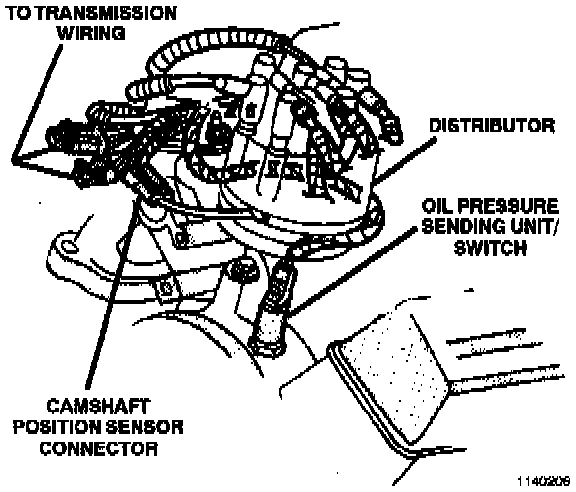 TO TRANSMISSION WIRING

DISTRIBUTOR

OIL PRESSURE SENDING UNIT/ SWITCH

CAMSHAFT POSITION SENSOR CONNECTOR

1140209