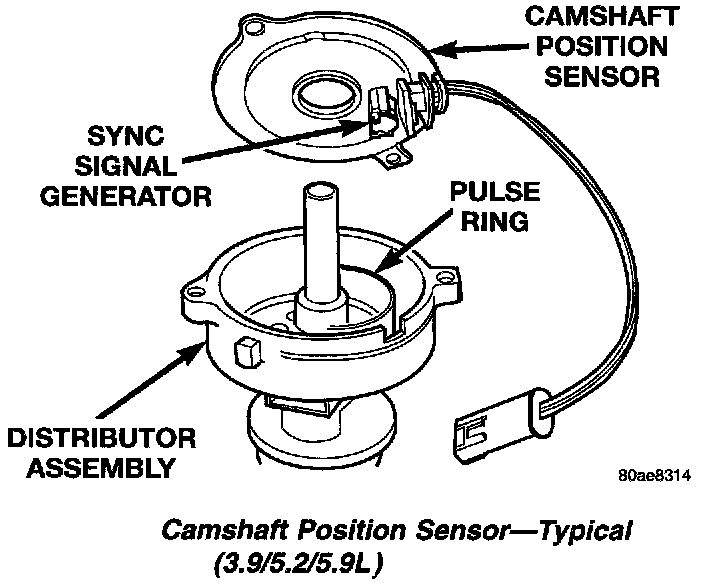 CAMSHAFT POSITION SENSOR

SYNC SIGNAL GENERATOR

PULSE RING

DISTRIBUTOR ASSEMBLY

80ae8314

Camshaft Position Sensor—Typical (3.9/5.2/5.9L)