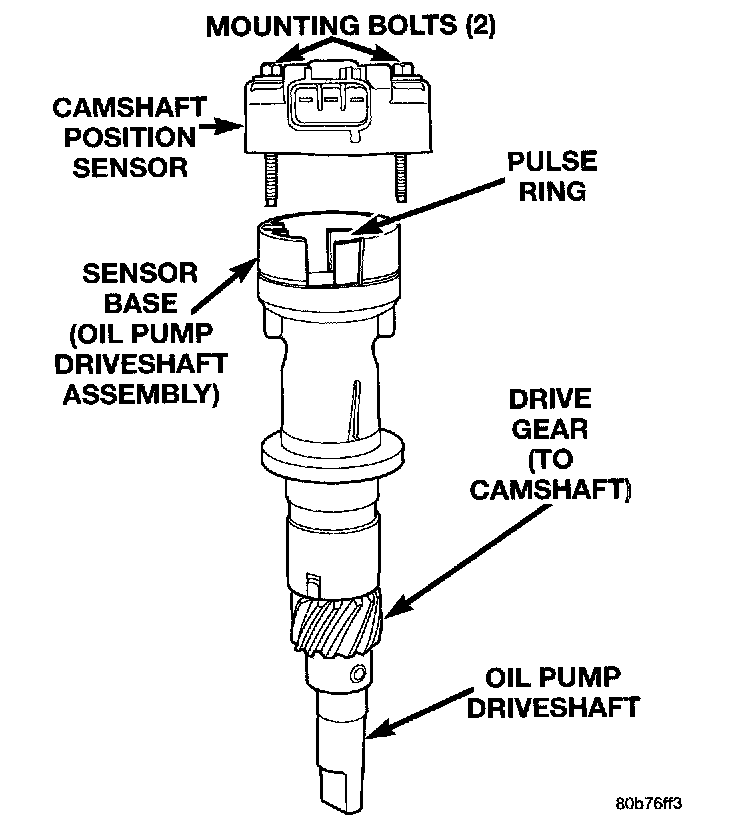 MOUNTING BOLTS (2)

CAMSHAFT POSITION SENSOR

PULSE RING

SENSOR BASE (OIL PUMP DRIVESHAFT ASSEMBLY)

DRIVE GEAR (TO CAMSHAFT)

OIL PUMP DRIVESHAFT

80b76ff3