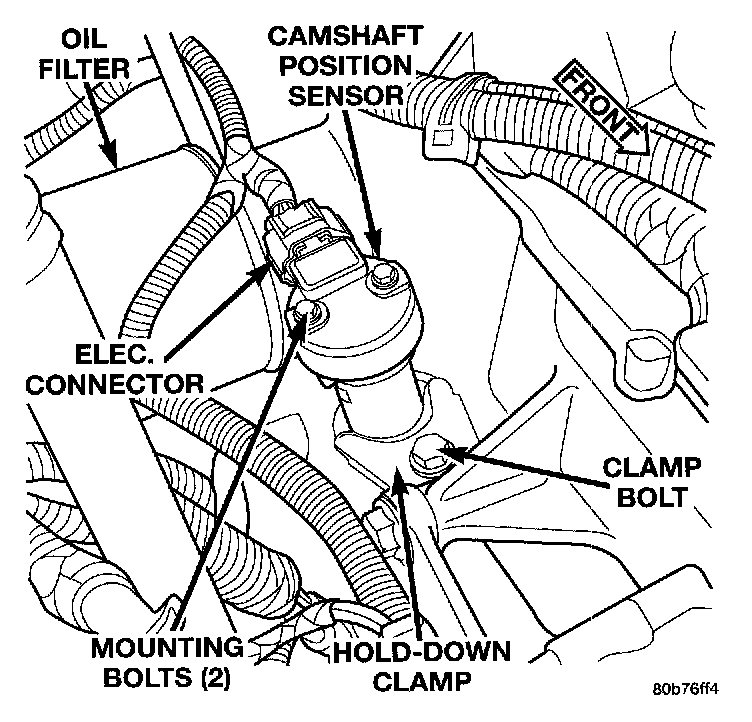 OIL FILTER

CAMSHAFT POSITION SENSOR

FRONT

ELEC. CONNECTOR

CLAMP BOLT

MOUNTING BOLTS (2)

HOLD-DOWN CLAMP

80b76ff4