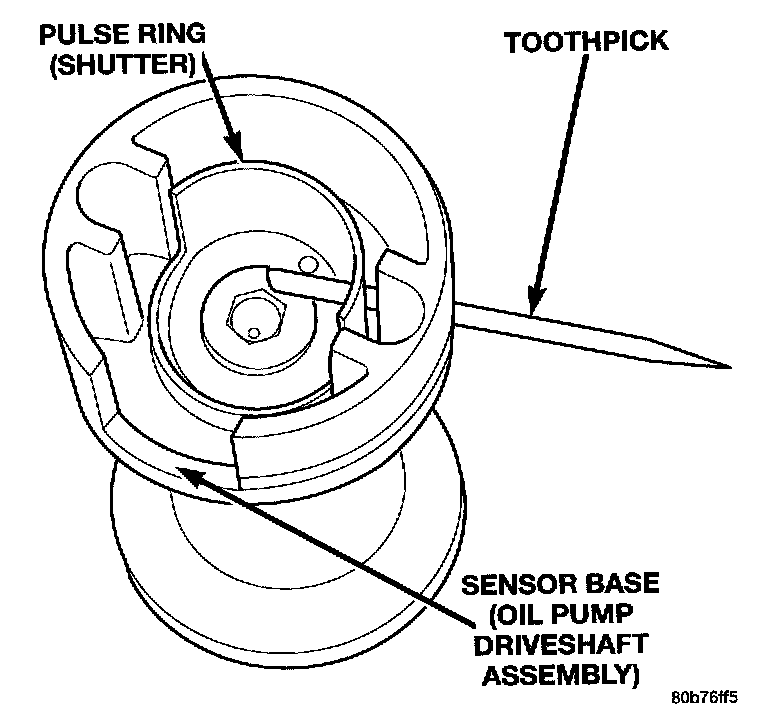 PULSE RING (SHUTTER)

TOOTHPICK

SENSOR BASE (OIL PUMP DRIVESHAFT ASSEMBLY)

80b76ff5