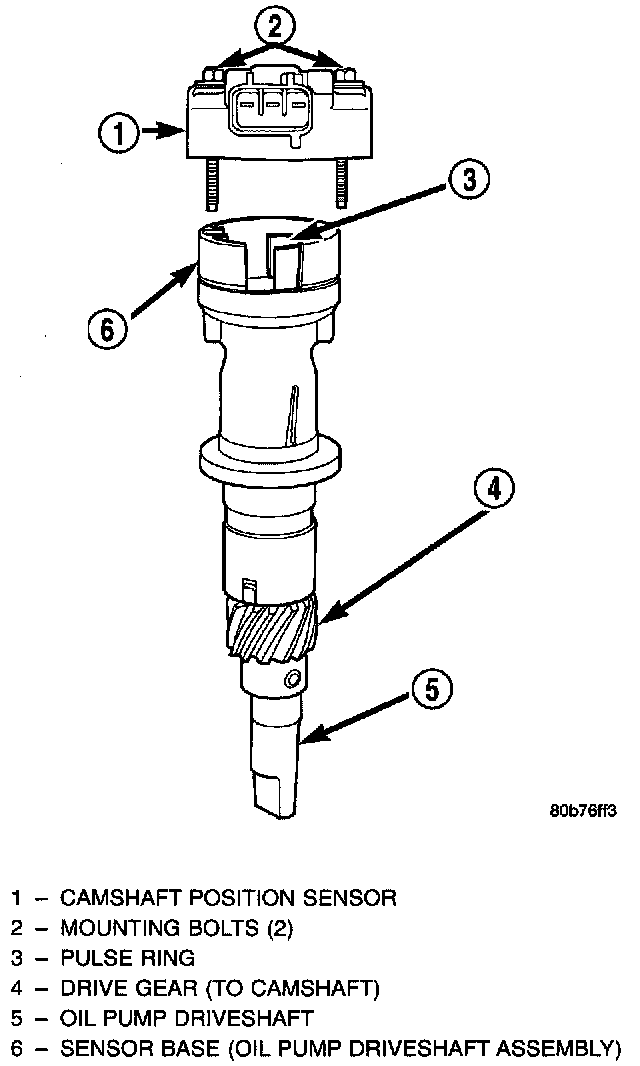 2

1

3

6

4

5

80b76ff3

1 – CAMSHAFT POSITION SENSOR
2 – MOUNTING BOLTS (2)
3 – PULSE RING
4 – DRIVE GEAR (TO CAMSHAFT)
5 – OIL PUMP DRIVESHAFT
6 – SENSOR BASE (OIL PUMP DRIVESHAFT ASSEMBLY)