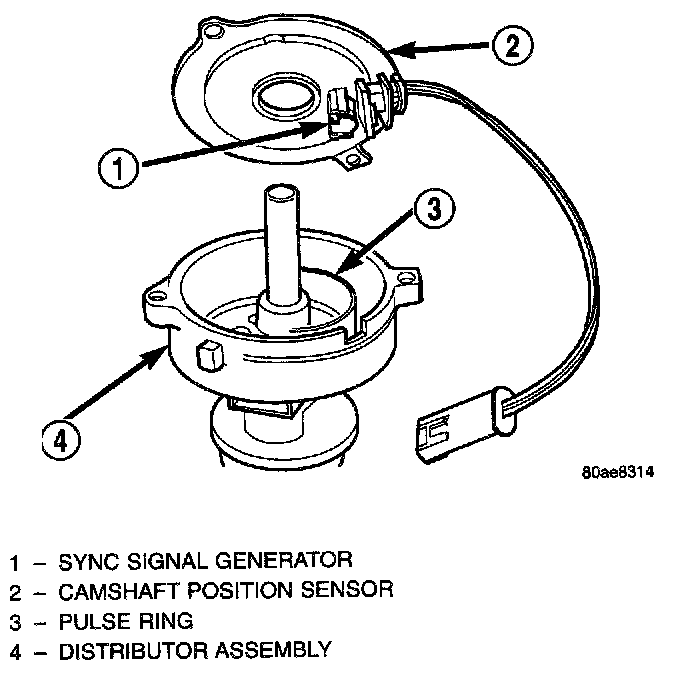 2

1

3

4

80ae8314

1 – SYNC SIGNAL GENERATOR
2 – CAMSHAFT POSITION SENSOR
3 – PULSE RING
4 – DISTRIBUTOR ASSEMBLY