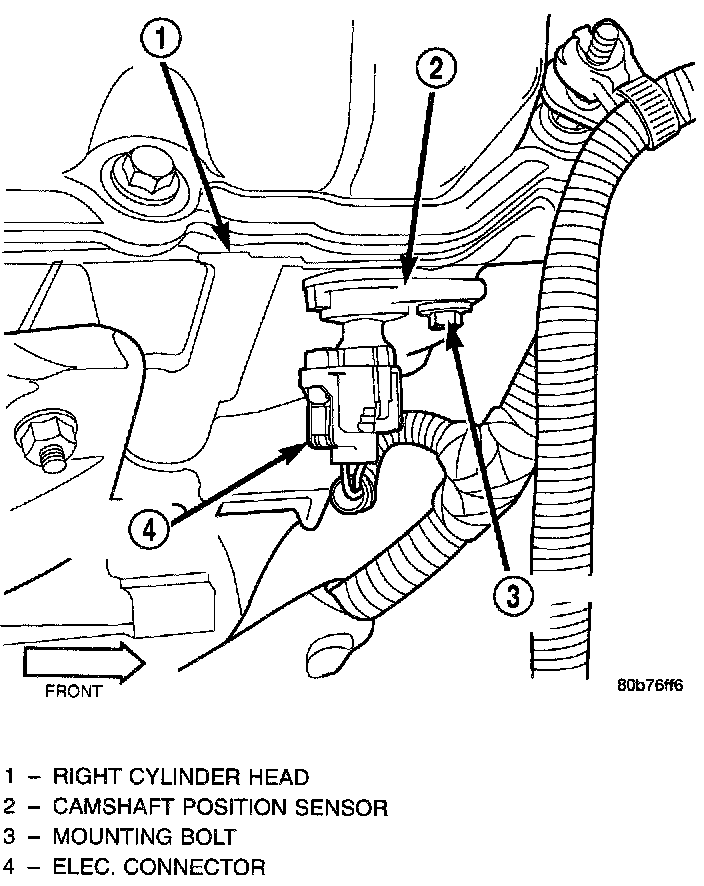 1

2

4

3

FRONT

80b76ff6

1 – RIGHT CYLINDER HEAD
2 – CAMSHAFT POSITION SENSOR
3 – MOUNTING BOLT
4 – ELEC. CONNECTOR