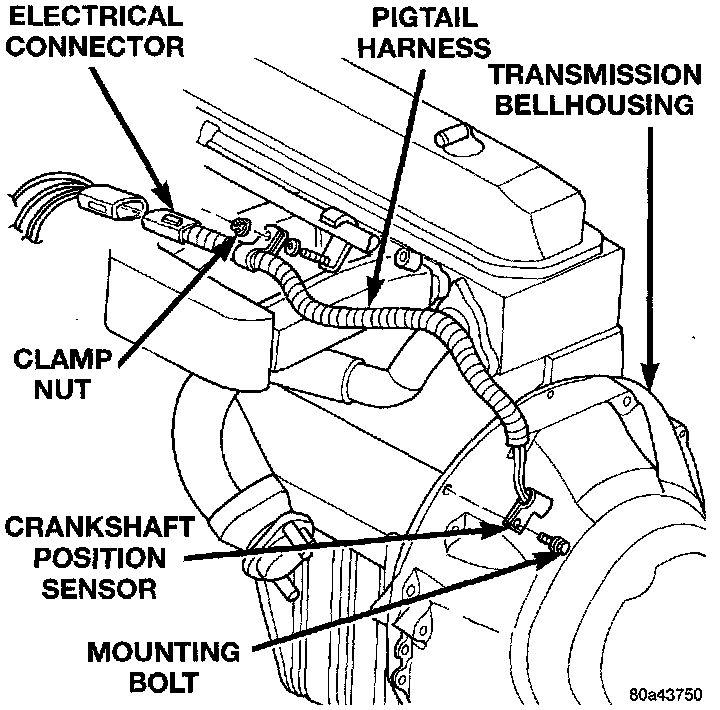 ELECTRICAL CONNECTOR

PIGTAIL HARNESS

TRANSMISSION BELLHOUSING

CLAMP NUT

CRANKSHAFT POSITION SENSOR

MOUNTING BOLT

80a43750