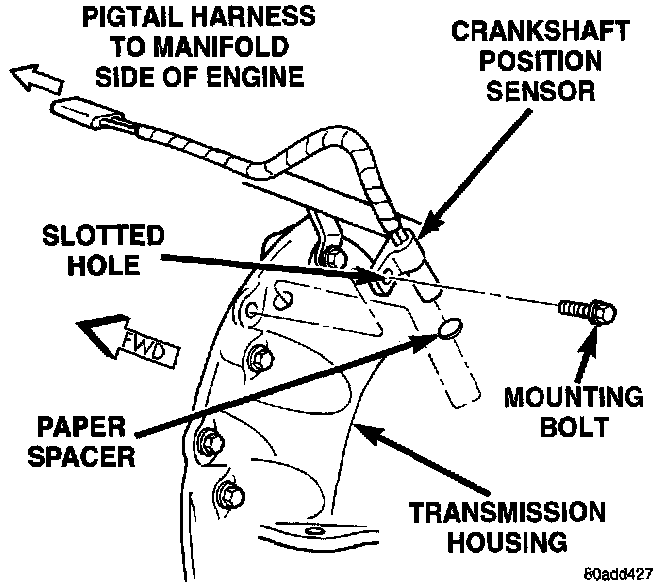 PIGTAIL HARNESS TO MANIFOLD SIDE OF ENGINE

CRANKSHAFT POSITION SENSOR

SLOTTED HOLE

FWD

MOUNTING BOLT

PAPER SPACER

TRANSMISSION HOUSING

80add427