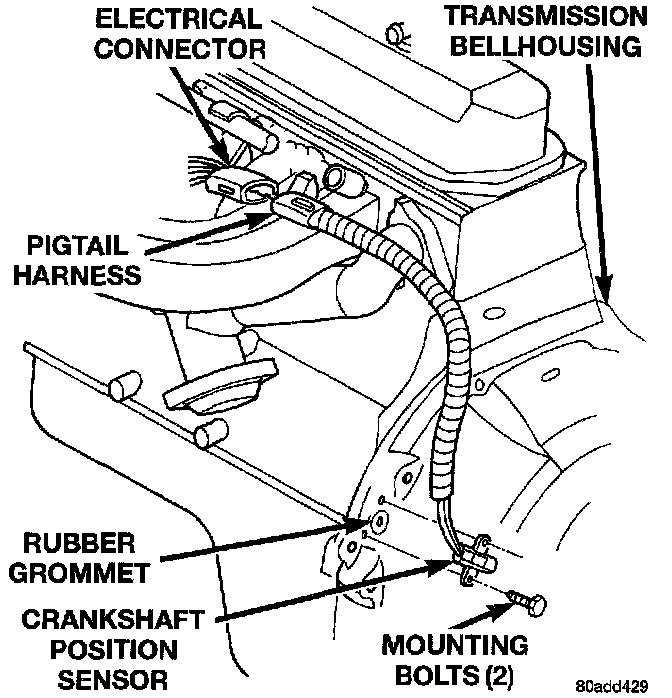 ELECTRICAL CONNECTOR

TRANSMISSION BELLHOUSING

PIGTAIL HARNESS

RUBBER GROMMET

CRANKSHAFT POSITION SENSOR

MOUNTING BOLTS (2)

80add429