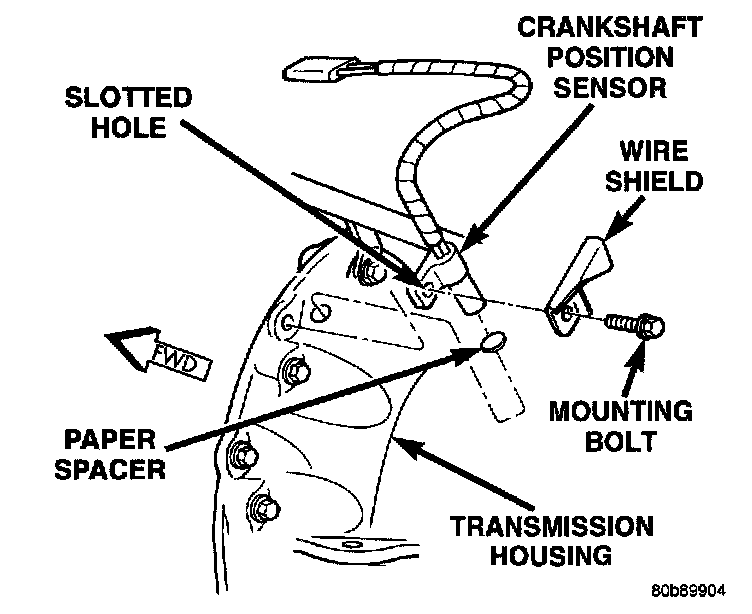 CRANKSHAFT POSITION SENSOR

SLOTTED HOLE

WIRE SHIELD

FWD

MOUNTING BOLT

PAPER SPACER

TRANSMISSION HOUSING

80b89904