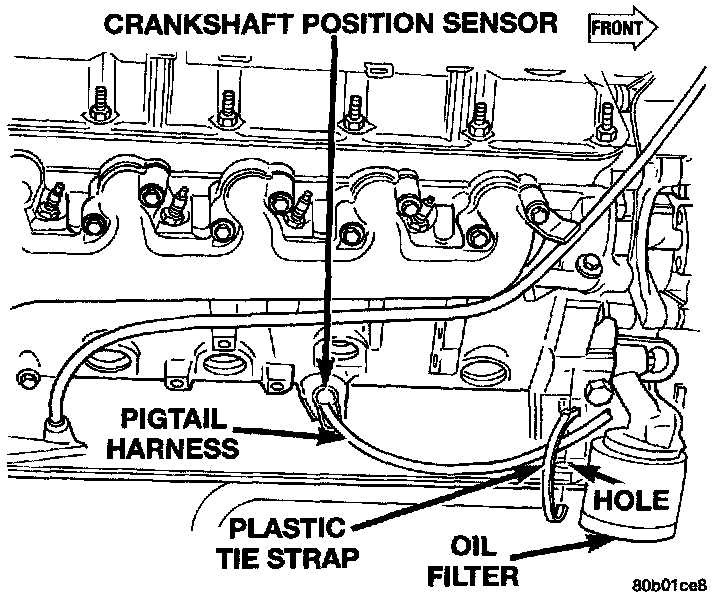 CRANKSHAFT POSITION SENSOR

FRONT

PIGTAIL HARNESS

HOLE

PLASTIC TIE STRAP

OIL FILTER

80b01ce8