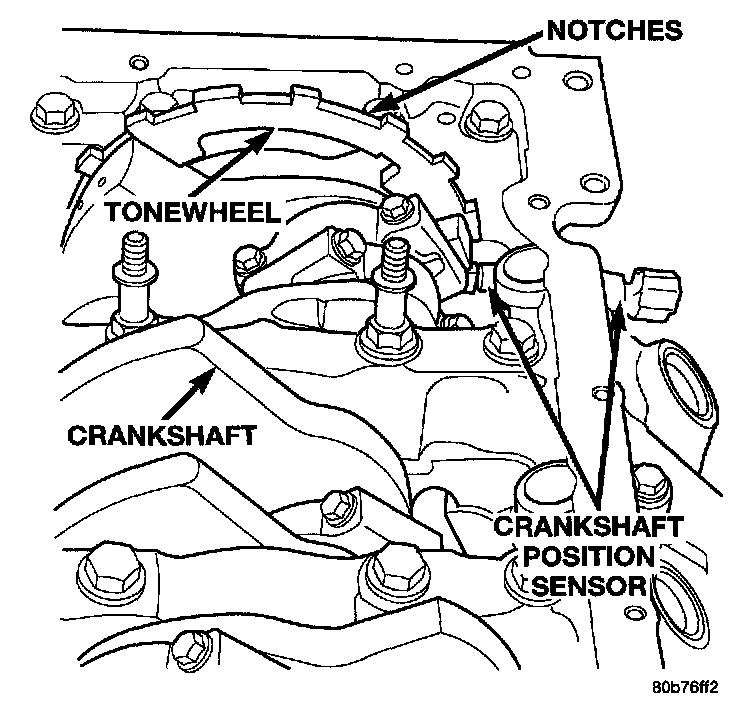 NOTCHES

TONEWHEEL

CRANKSHAFT

CRANKSHAFT POSITION SENSOR

80b76ff2