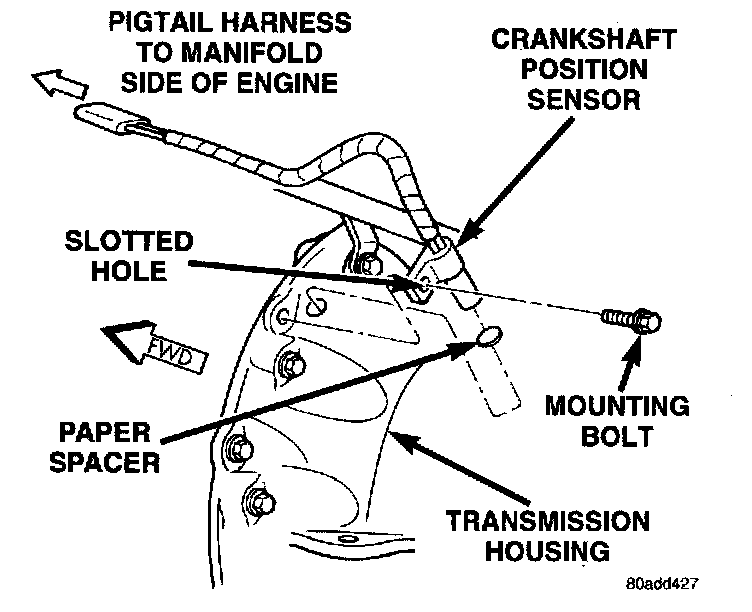 PIGTAIL HARNESS TO MANIFOLD SIDE OF ENGINE

CRANKSHAFT POSITION SENSOR

SLOTTED HOLE

FWD

MOUNTING BOLT

PAPER SPACER

TRANSMISSION HOUSING

80add427