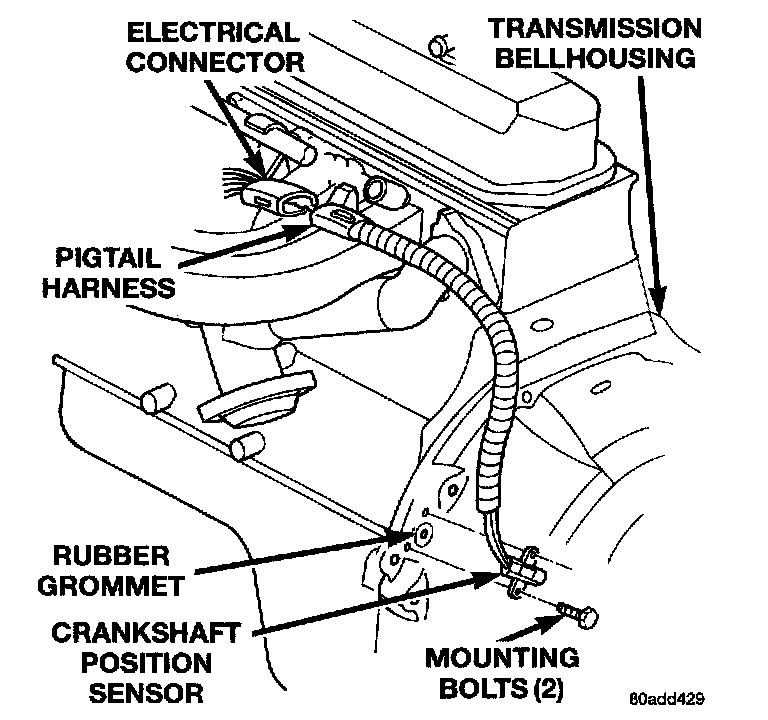 ELECTRICAL CONNECTOR

TRANSMISSION BELLHOUSING

PIGTAIL HARNESS

RUBBER GROMMET

CRANKSHAFT POSITION SENSOR

MOUNTING BOLTS (2)

80add429