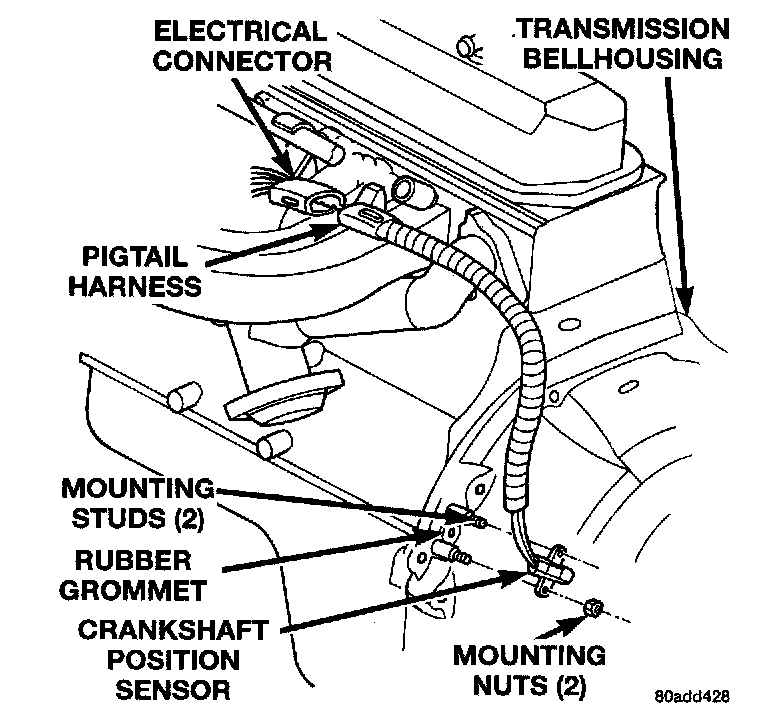 ELECTRICAL CONNECTOR

TRANSMISSION BELLHOUSING

PIGTAIL HARNESS

MOUNTING STUDS (2)

RUBBER GROMMET

CRANKSHAFT POSITION SENSOR

MOUNTING NUTS (2)

80add428