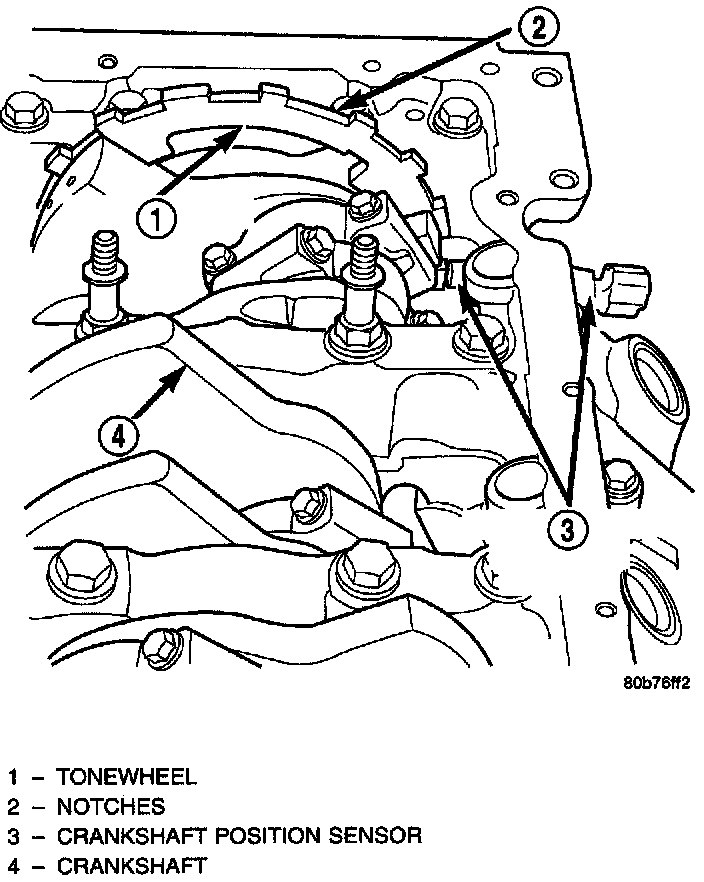 2
1
4
3
80b76ff2

1 – TONEWHEEL
2 – NOTCHES
3 – CRANKSHAFT POSITION SENSOR
4 – CRANKSHAFT