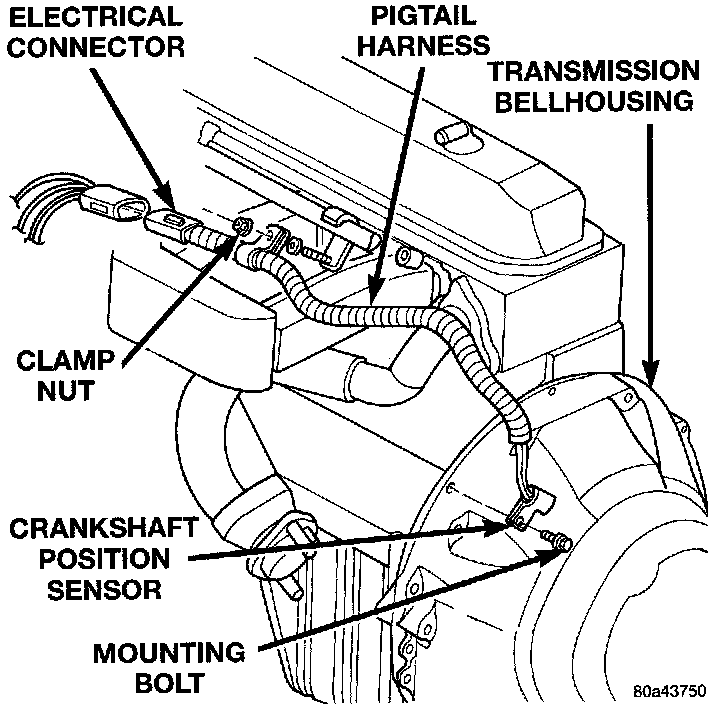 ELECTRICAL CONNECTOR

PIGTAIL HARNESS

TRANSMISSION BELLHOUSING

CLAMP NUT

CRANKSHAFT POSITION SENSOR

MOUNTING BOLT

80a43750