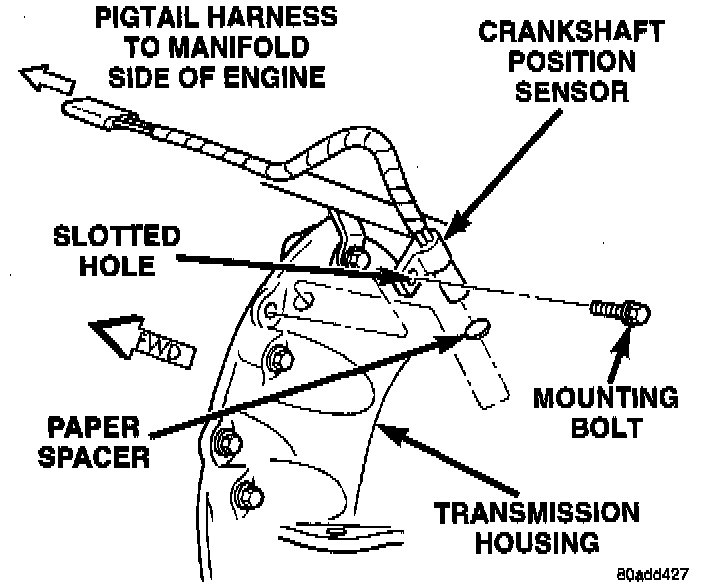 PIGTAIL HARNESS TO MANIFOLD SIDE OF ENGINE

CRANKSHAFT POSITION SENSOR

SLOTTED HOLE

FWD

MOUNTING BOLT

PAPER SPACER

TRANSMISSION HOUSING

80add427