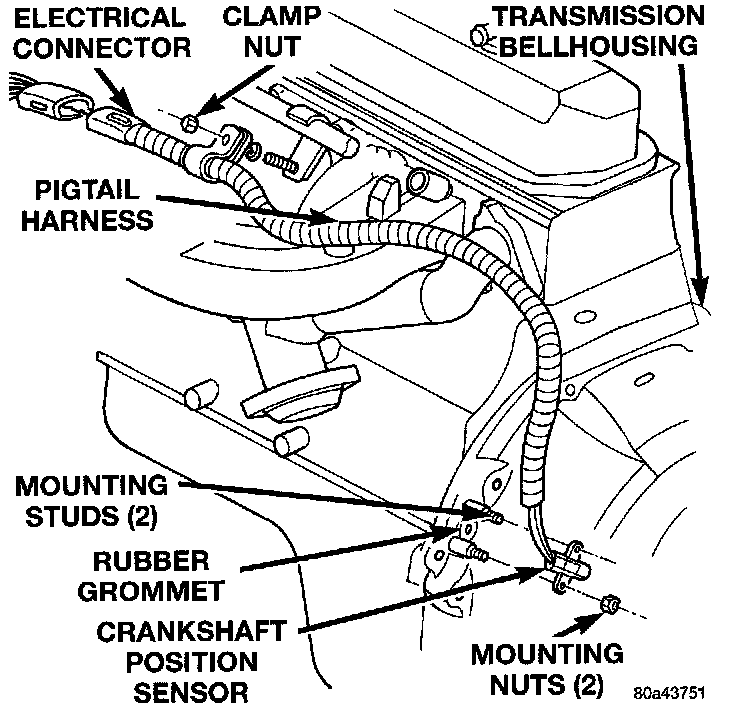 ELECTRICAL CONNECTOR

CLAMP NUT

TRANSMISSION BELLHOUSING

PIGTAIL HARNESS

MOUNTING STUDS (2)

RUBBER GROMMET

CRANKSHAFT POSITION SENSOR

MOUNTING NUTS (2)

80a43751