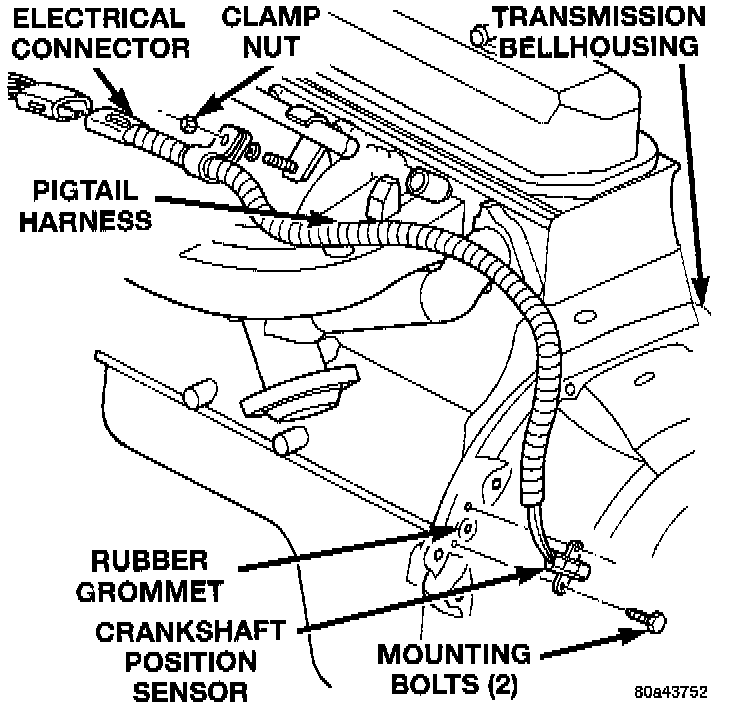 ELECTRICAL CONNECTOR

CLAMP NUT

TRANSMISSION BELLHOUSING

PIGTAIL HARNESS

RUBBER GROMMET

CRANKSHAFT POSITION SENSOR

MOUNTING BOLTS (2)

80a43752