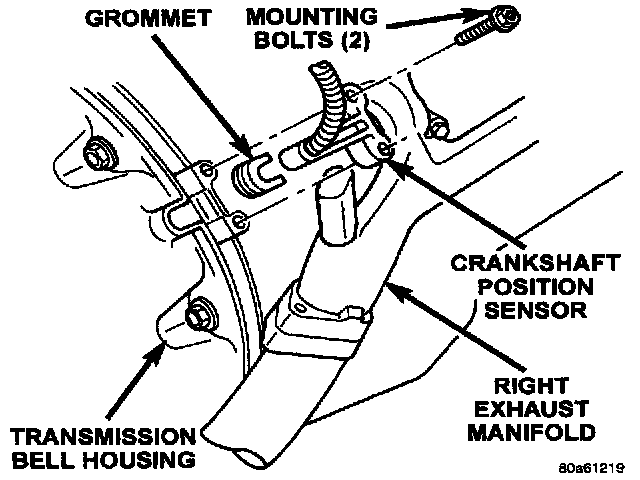 GROMMET

MOUNTING BOLTS (2)

CRANKSHAFT POSITION SENSOR

RIGHT EXHAUST MANIFOLD

TRANSMISSION BELL HOUSING

80a61219