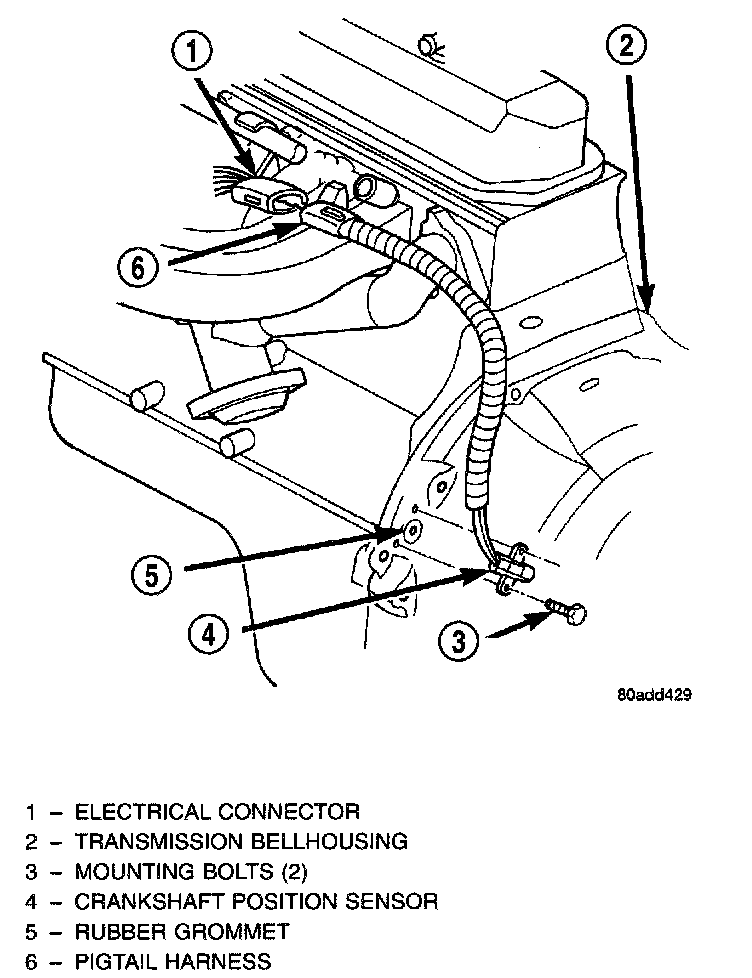 1
2
6
5
4
3
80add429

1 – ELECTRICAL CONNECTOR
2 – TRANSMISSION BELLHOUSING
3 – MOUNTING BOLTS (2)
4 – CRANKSHAFT POSITION SENSOR
5 – RUBBER GROMMET
6 – PIGTAIL HARNESS