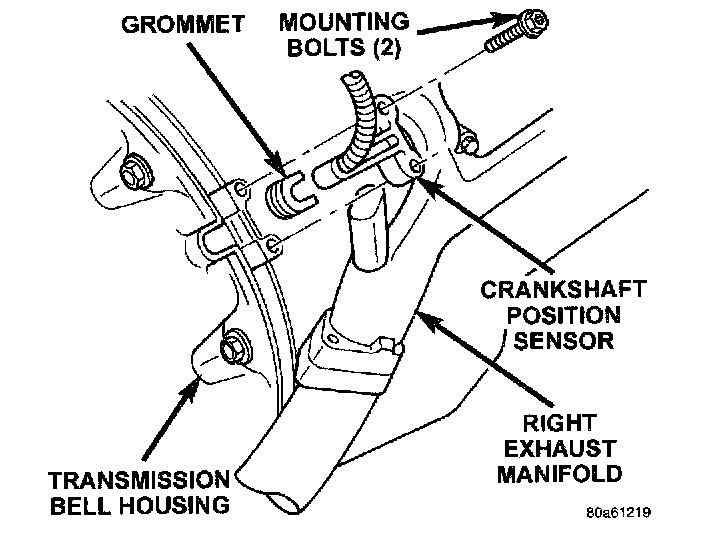 GROMMET

MOUNTING BOLTS (2)

CRANKSHAFT POSITION SENSOR

RIGHT EXHAUST MANIFOLD

TRANSMISSION BELL HOUSING

80a61219