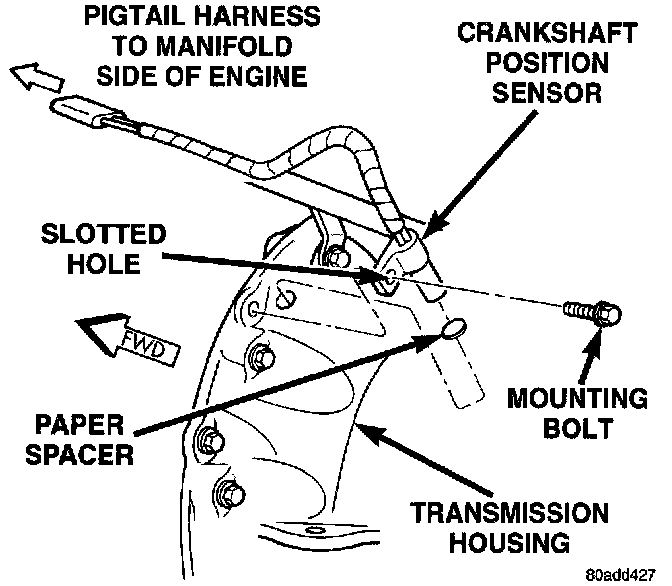 PIGTAIL HARNESS TO MANIFOLD SIDE OF ENGINE

CRANKSHAFT POSITION SENSOR

SLOTTED HOLE

FWD

MOUNTING BOLT

PAPER SPACER

TRANSMISSION HOUSING

80add427