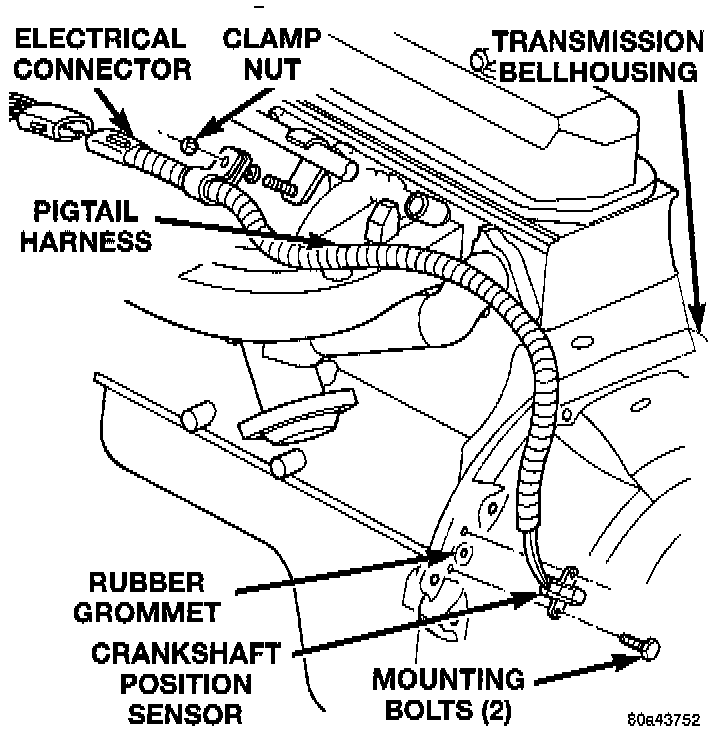 ELECTRICAL CONNECTOR
CLAMP NUT
TRANSMISSION BELLHOUSING
PIGTAIL HARNESS
RUBBER GROMMET
CRANKSHAFT POSITION SENSOR
MOUNTING BOLTS (2)
80a43752