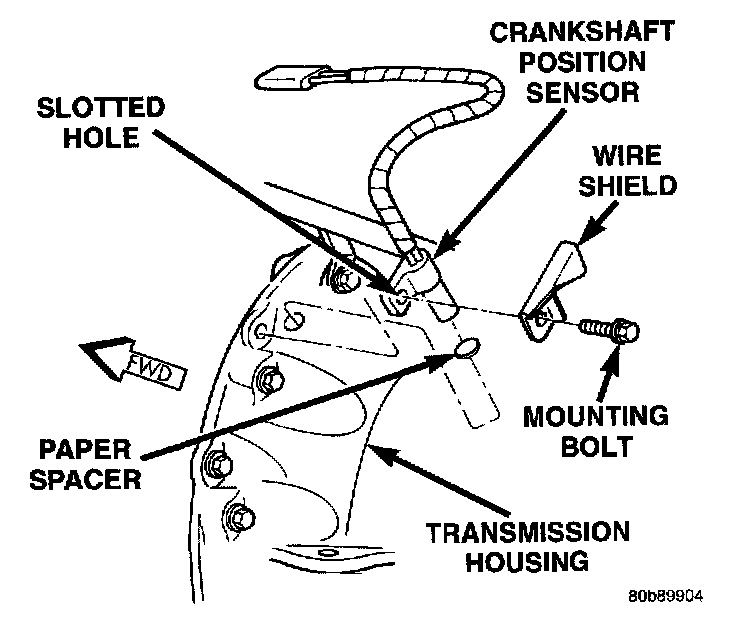 CRANKSHAFT POSITION SENSOR

SLOTTED HOLE

WIRE SHIELD

FWD

MOUNTING BOLT

PAPER SPACER

TRANSMISSION HOUSING

80b89904