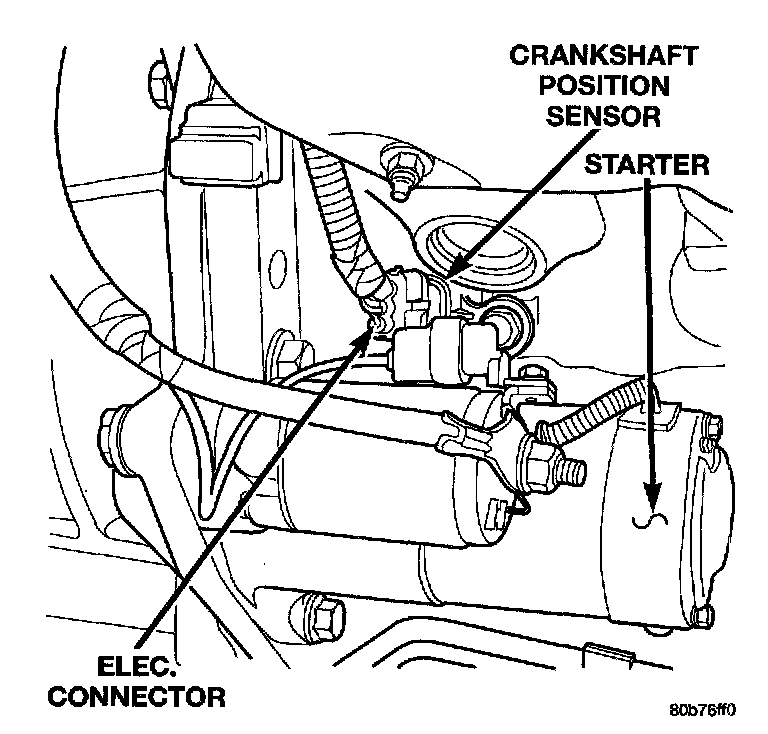 CRANKSHAFT POSITION SENSOR

STARTER

ELEC. CONNECTOR

80b76ff0