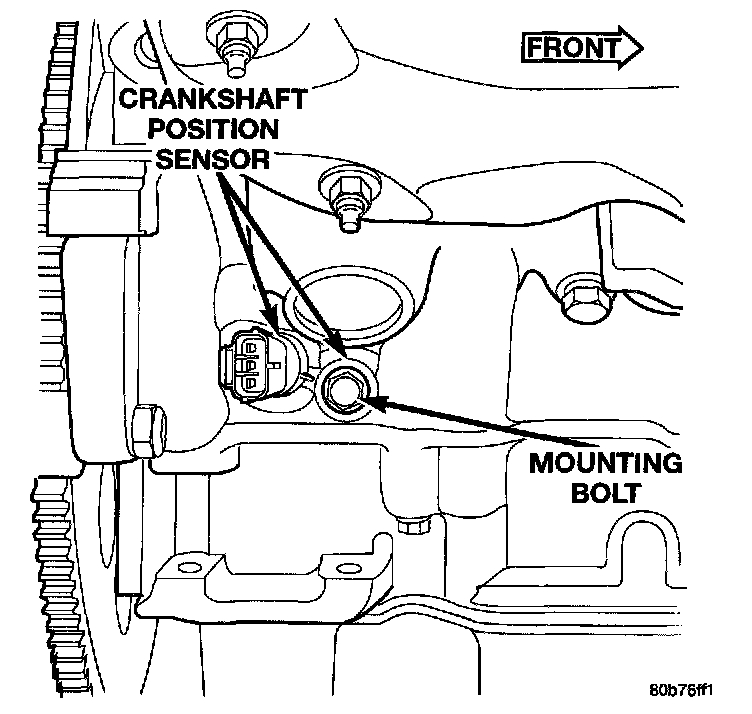 FRONT

CRANKSHAFT POSITION SENSOR

MOUNTING BOLT

80b76ff1