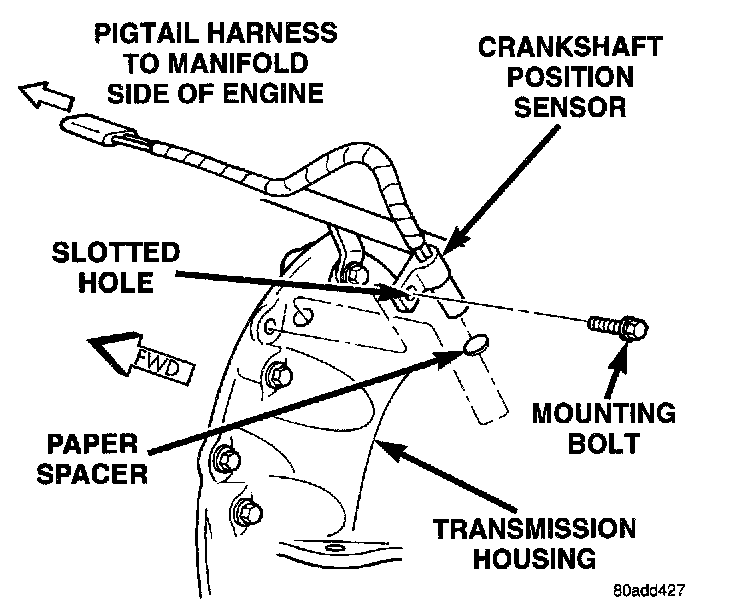 PIGTAIL HARNESS TO MANIFOLD SIDE OF ENGINE

CRANKSHAFT POSITION SENSOR

SLOTTED HOLE

FWD

MOUNTING BOLT

PAPER SPACER

TRANSMISSION HOUSING

80add427