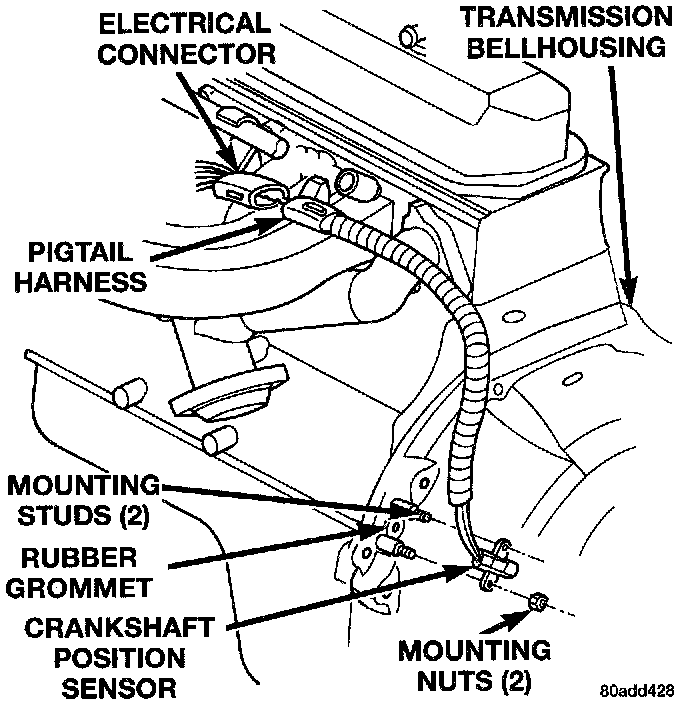 ELECTRICAL CONNECTOR

TRANSMISSION BELLHOUSING

PIGTAIL HARNESS

MOUNTING STUDS (2)

RUBBER GROMMET

CRANKSHAFT POSITION SENSOR

MOUNTING NUTS (2)

80add428