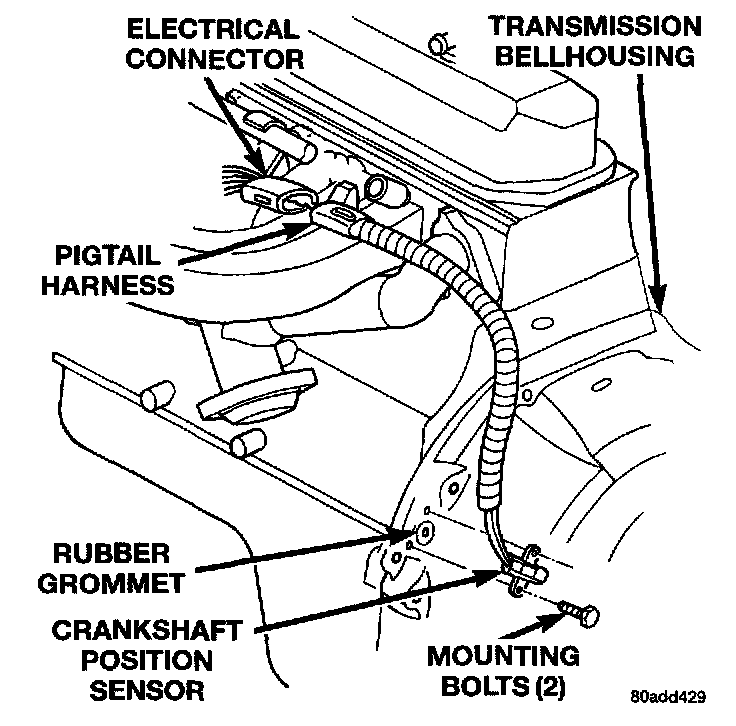 ELECTRICAL CONNECTOR

TRANSMISSION BELLHOUSING

PIGTAIL HARNESS

RUBBER GROMMET

CRANKSHAFT POSITION SENSOR

MOUNTING BOLTS (2)

80add429