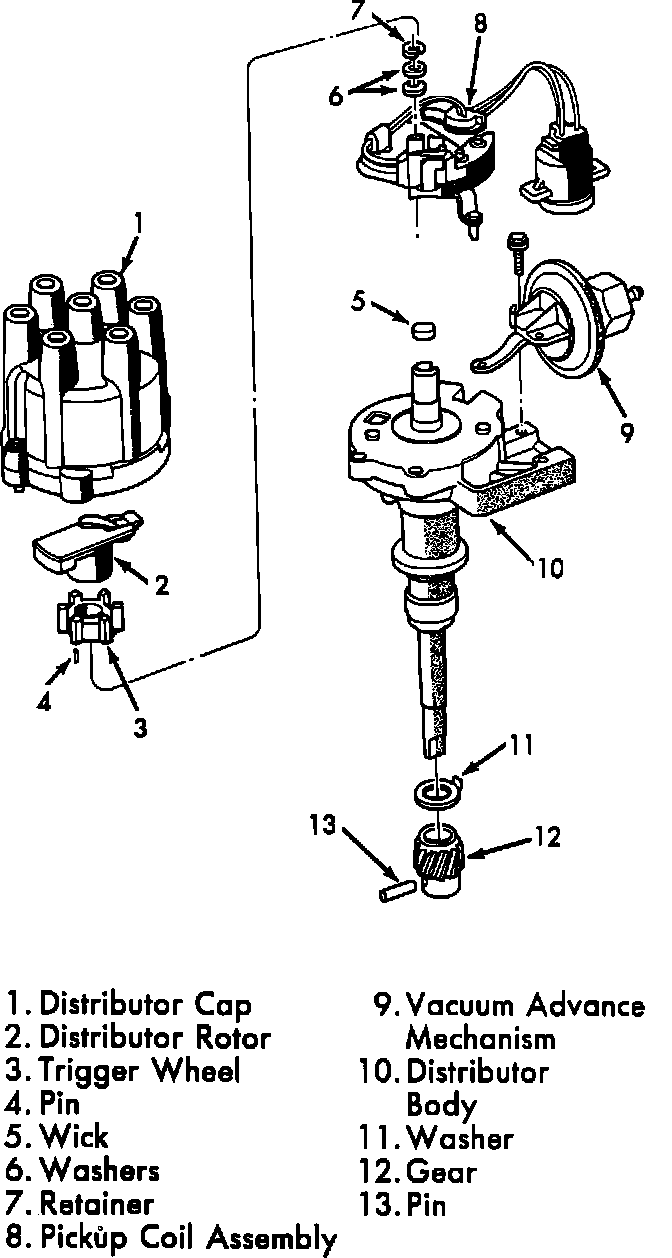 7
8
6
1
5
9
10
2
4
3
11
13
12

1. Distributor Cap
2. Distributor Rotor
3. Trigger Wheel
4. Pin
5. Wick
6. Washers
7. Retainer
8. Pickup Coil Assembly

9. Vacuum Advance Mechanism
10. Distributor Body
11. Washer
12. Gear
13. Pin