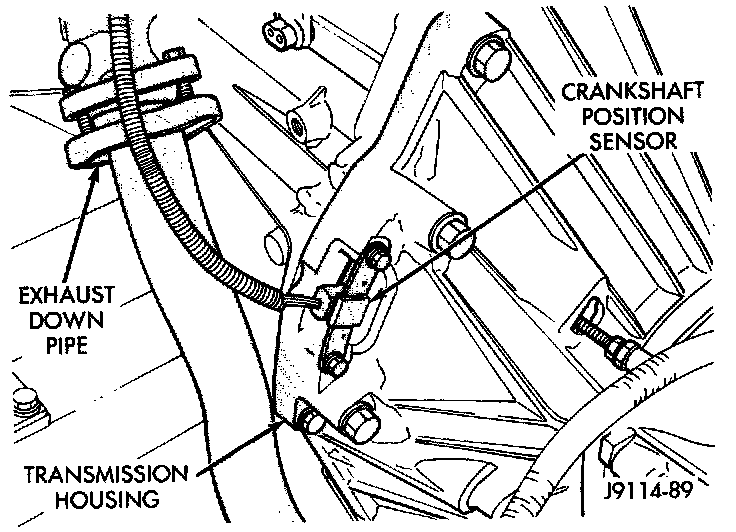 CRANKSHAFT POSITION SENSOR

EXHAUST DOWN PIPE

TRANSMISSION HOUSING

J9114-89