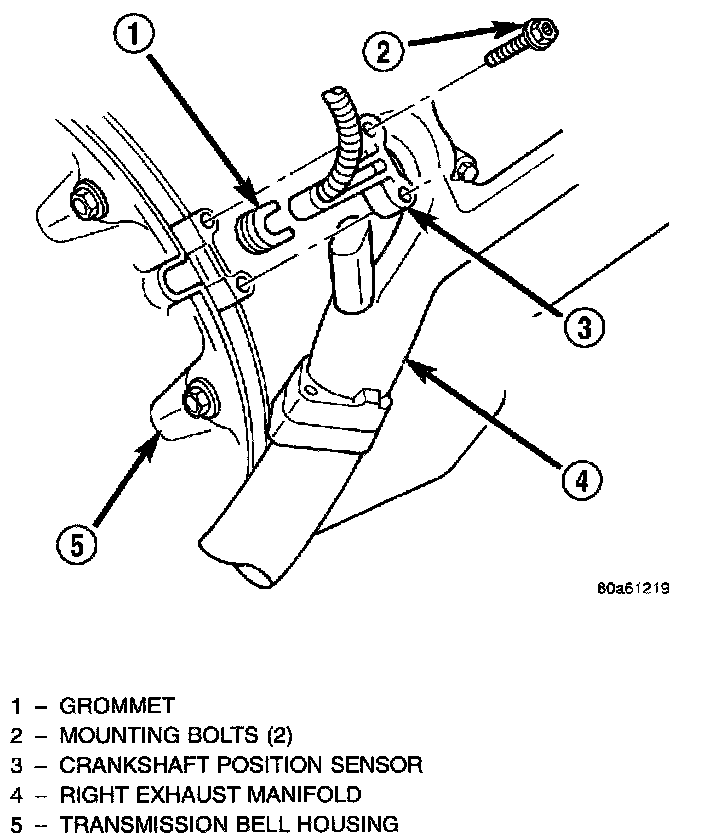 1

2

3

4

5

80a61219

1 – GROMMET
2 – MOUNTING BOLTS (2)
3 – CRANKSHAFT POSITION SENSOR
4 – RIGHT EXHAUST MANIFOLD
5 – TRANSMISSION BELL HOUSING