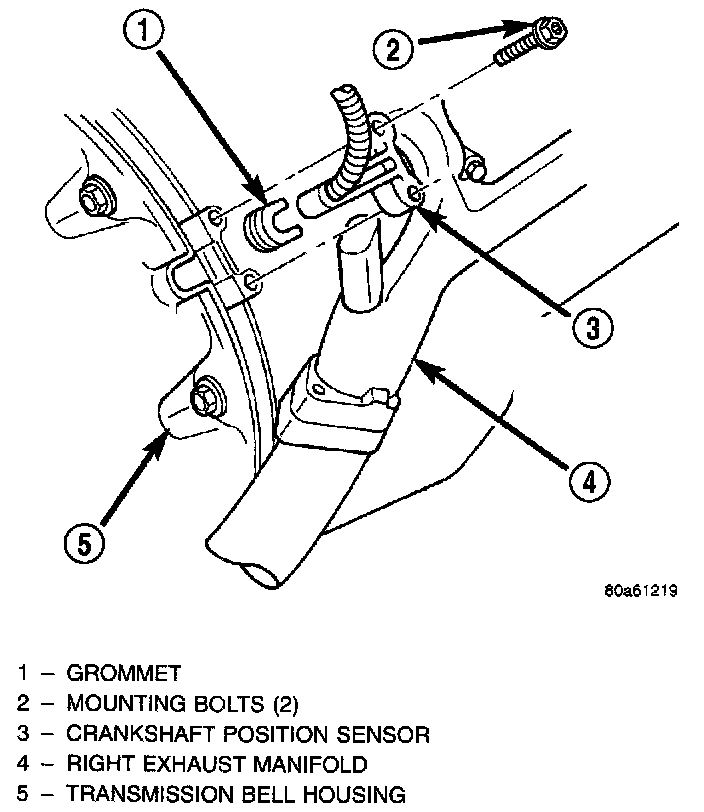 1

2

3

4

5

80a61219

1 – GROMMET
2 – MOUNTING BOLTS (2)
3 – CRANKSHAFT POSITION SENSOR
4 – RIGHT EXHAUST MANIFOLD
5 – TRANSMISSION BELL HOUSING