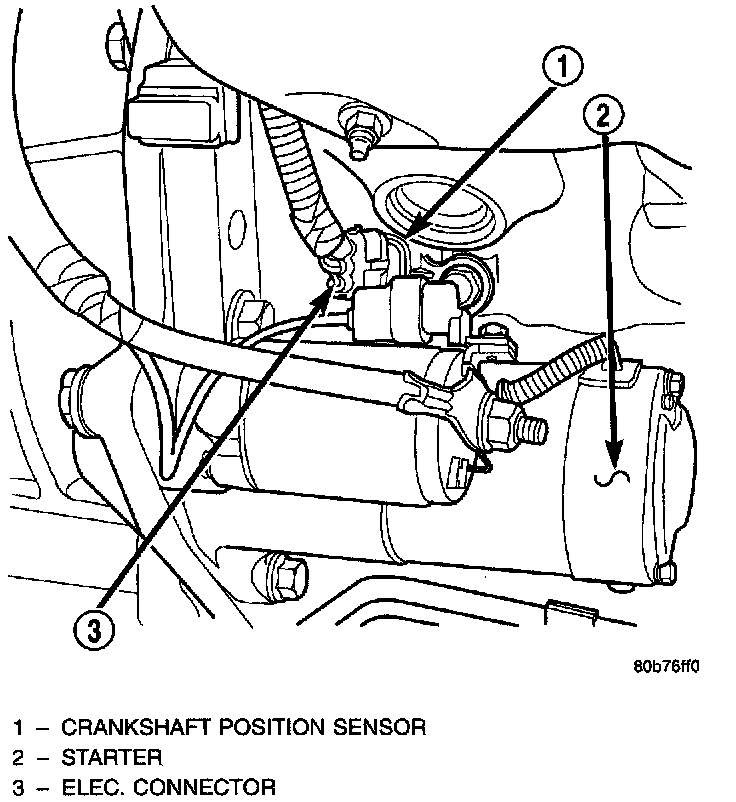 1
2
3

80b76ff0

1 – CRANKSHAFT POSITION SENSOR
2 – STARTER
3 – ELEC. CONNECTOR