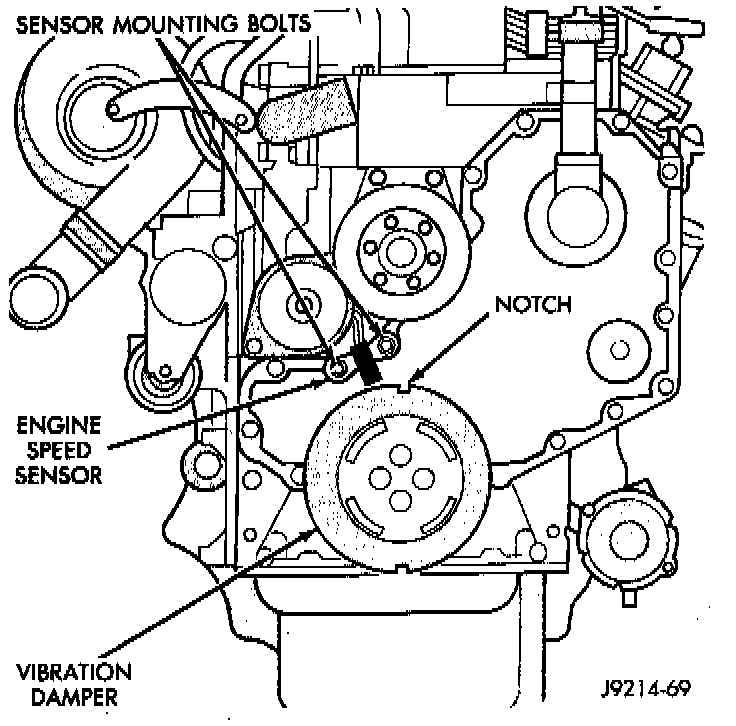 SENSOR MOUNTING BOLTS

NOTCH

ENGINE SPEED SENSOR

VIBRATION DAMPER

J9214-69