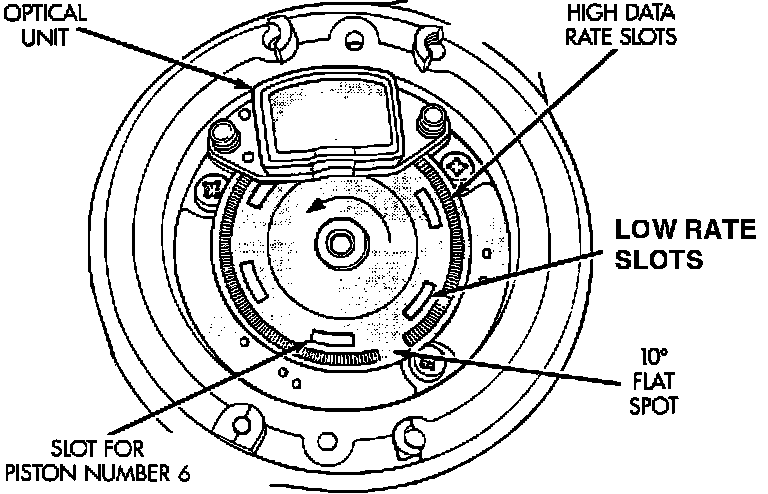 OPTICAL UNIT

HIGH DATA RATE SLOTS

LOW RATE SLOTS

10° FLAT SPOT

SLOT FOR PISTON NUMBER 6