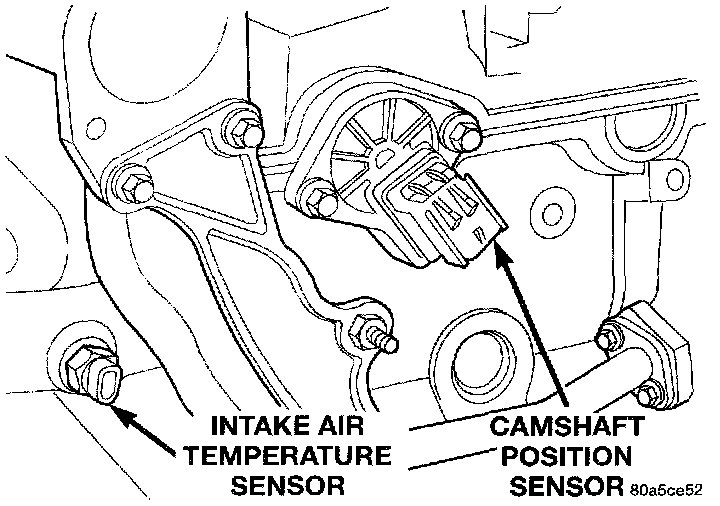 INTAKE AIR TEMPERATURE SENSOR

CAMSHAFT POSITION SENSOR

80a5ce52