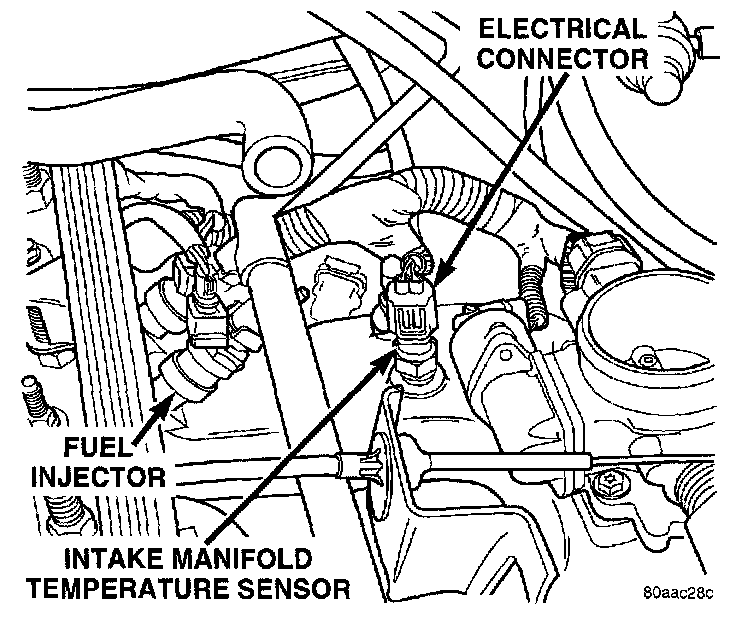 ELECTRICAL CONNECTOR

FUEL INJECTOR

INTAKE MANIFOLD TEMPERATURE SENSOR

80aac28c