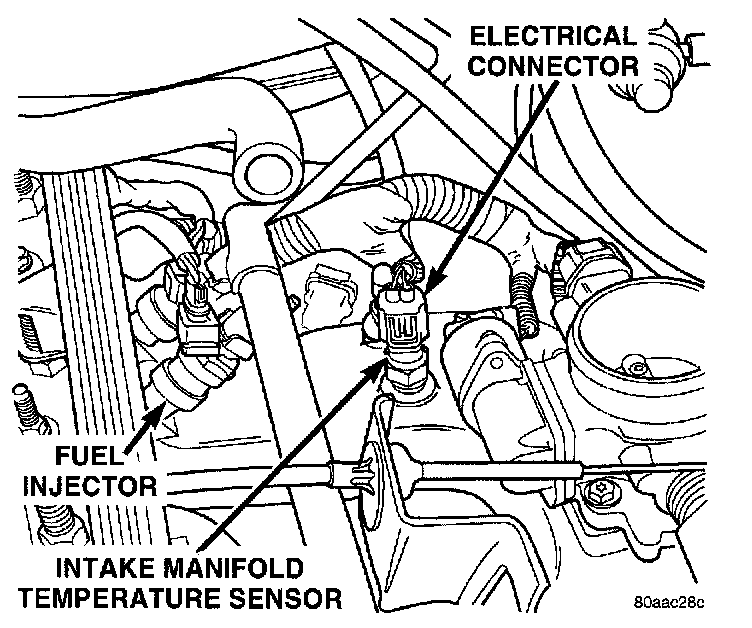 ELECTRICAL CONNECTOR

FUEL INJECTOR

INTAKE MANIFOLD TEMPERATURE SENSOR

80aac28c