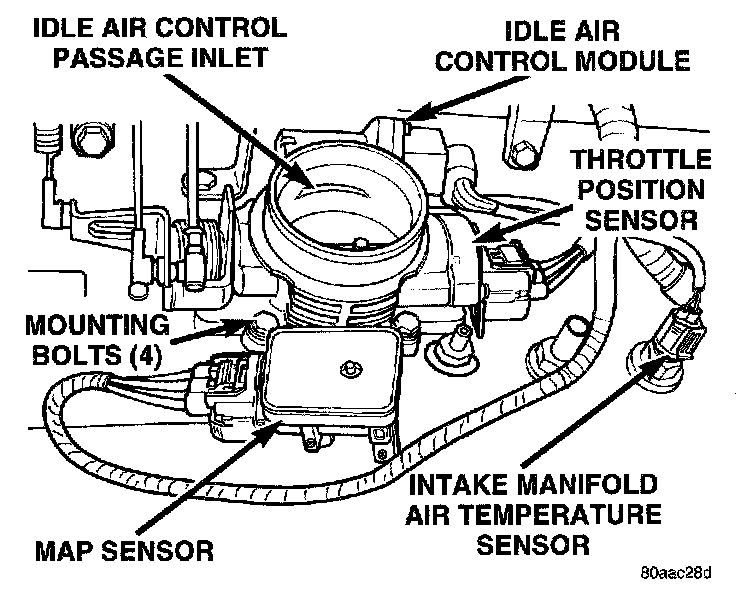 IDLE AIR CONTROL PASSAGE INLET

IDLE AIR CONTROL MODULE

THROTTLE POSITION SENSOR

MOUNTING BOLTS (4)

INTAKE MANIFOLD AIR TEMPERATURE SENSOR

MAP SENSOR

80aac28d