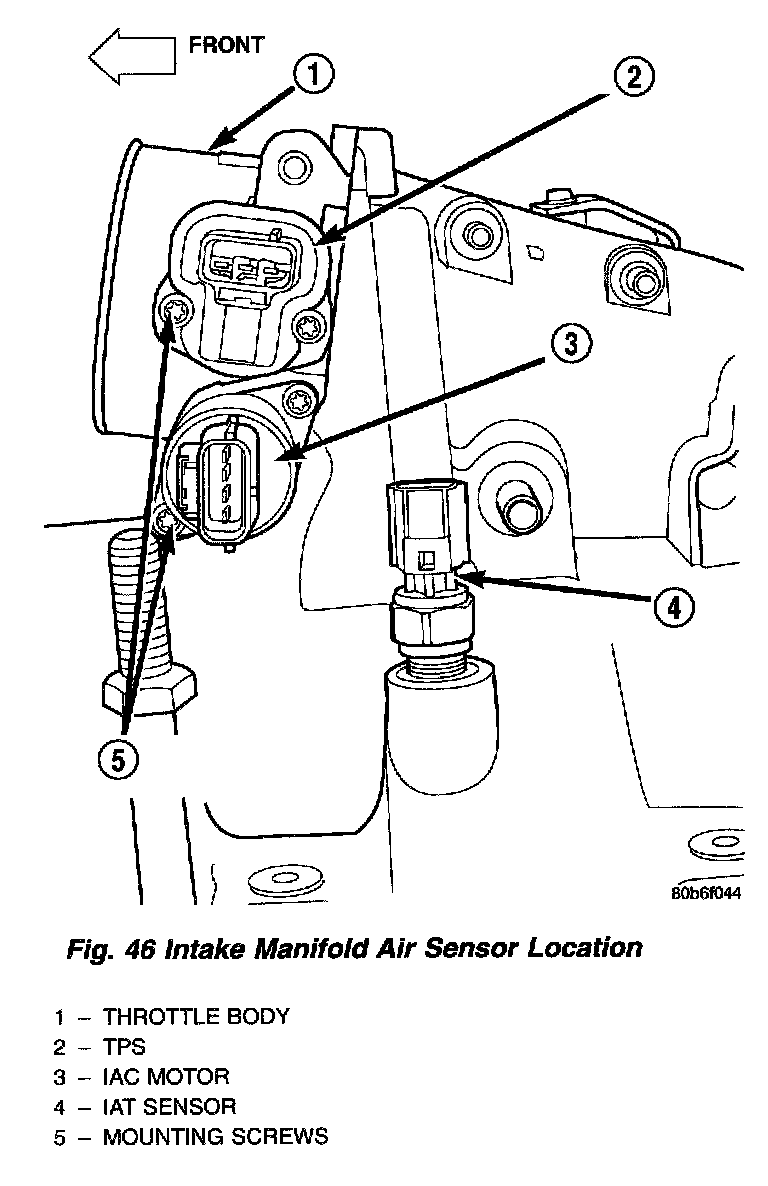 FRONT

1

2

3

4

5

80b6f044

Fig. 46 Intake Manifold Air Sensor Location

1 – THROTTLE BODY
2 – TPS
3 – IAC MOTOR
4 – IAT SENSOR
5 – MOUNTING SCREWS