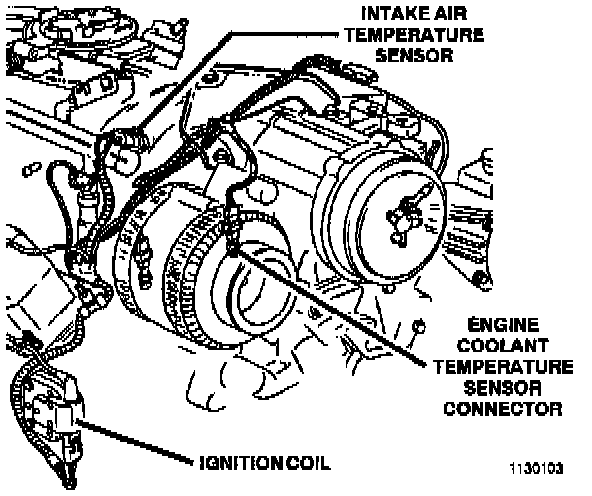 INTAKE AIR TEMPERATURE SENSOR

ENGINE COOLANT TEMPERATURE SENSOR CONNECTOR

IGNITION COIL

1130103