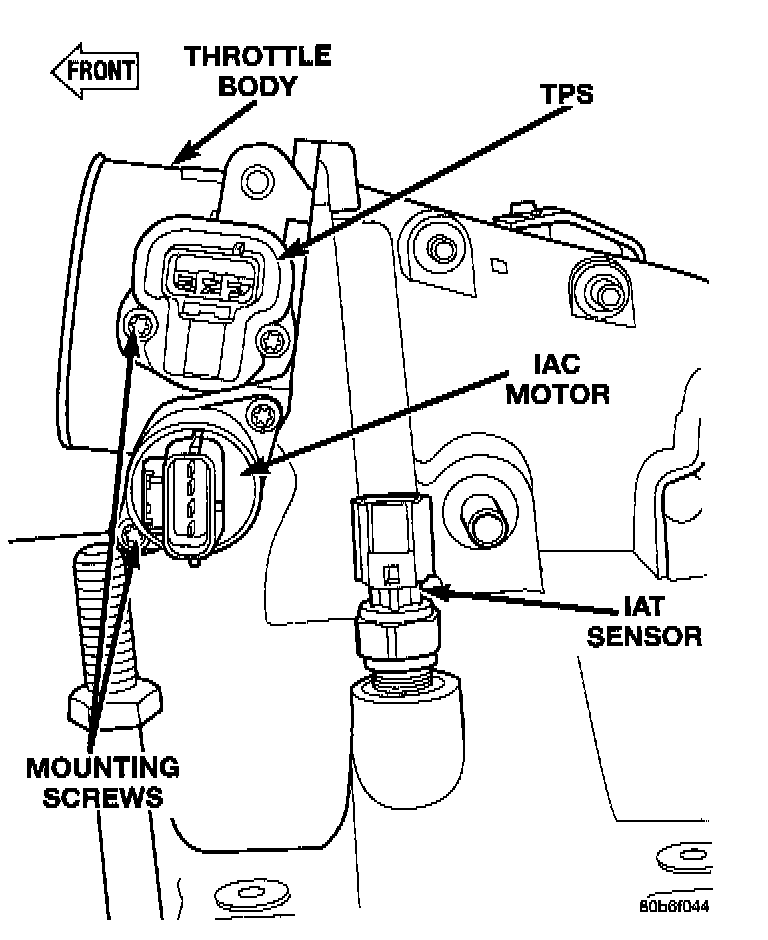 FRONT

THROTTLE BODY

TPS

IAC MOTOR

IAT SENSOR

MOUNTING SCREWS

80b6f044