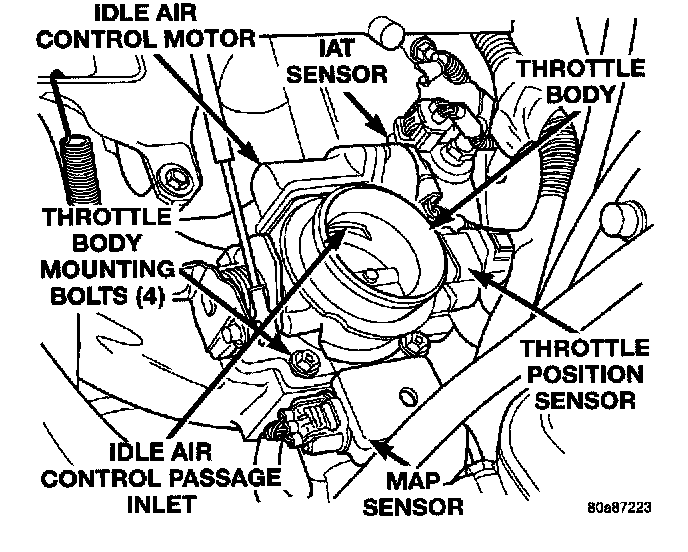 IDLE AIR CONTROL MOTOR

IAT SENSOR

THROTTLE BODY

THROTTLE BODY MOUNTING BOLTS (4)

THROTTLE POSITION SENSOR

IDLE AIR CONTROL PASSAGE INLET

MAP SENSOR

80a87223